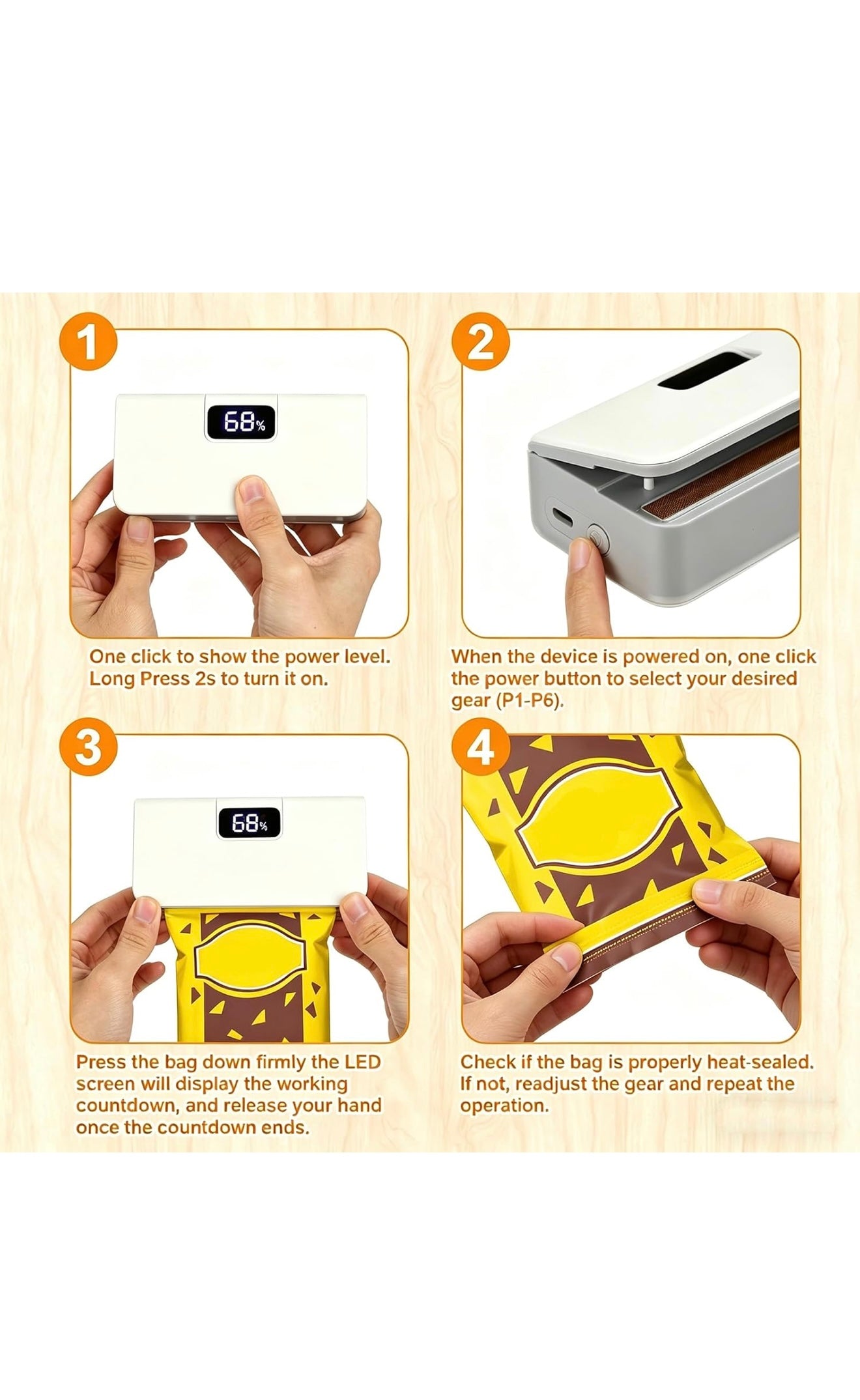 1

68%

One click to show the power level. Long Press 2s to turn it on.

2

When the device is powered on, one click the power button to select your desired gear (P1-P6).

3

68%

Press the bag down firmly the LED screen will display the working countdown, and release your hand once the countdown ends.

4

Check if the bag is properly heat-sealed. If not, readjust the gear and repeat the operation.